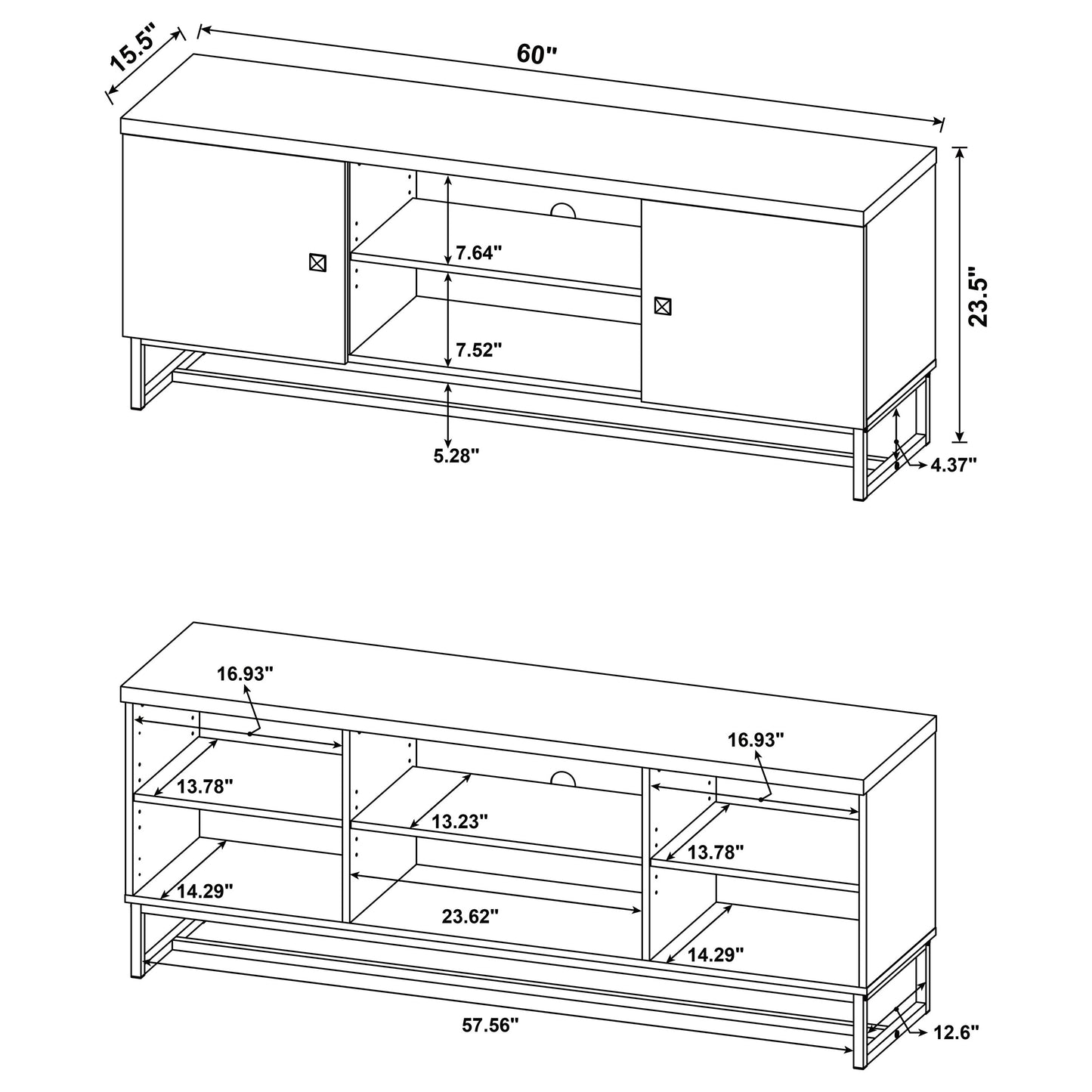 15.5"
60"
23.5"
7.64"
7.52"
5.28"
4.37"

16.93"
16.93"
13.78"
13.23"
13.78"
14.29"
23.62"
14.29"
57.56"
12.6"