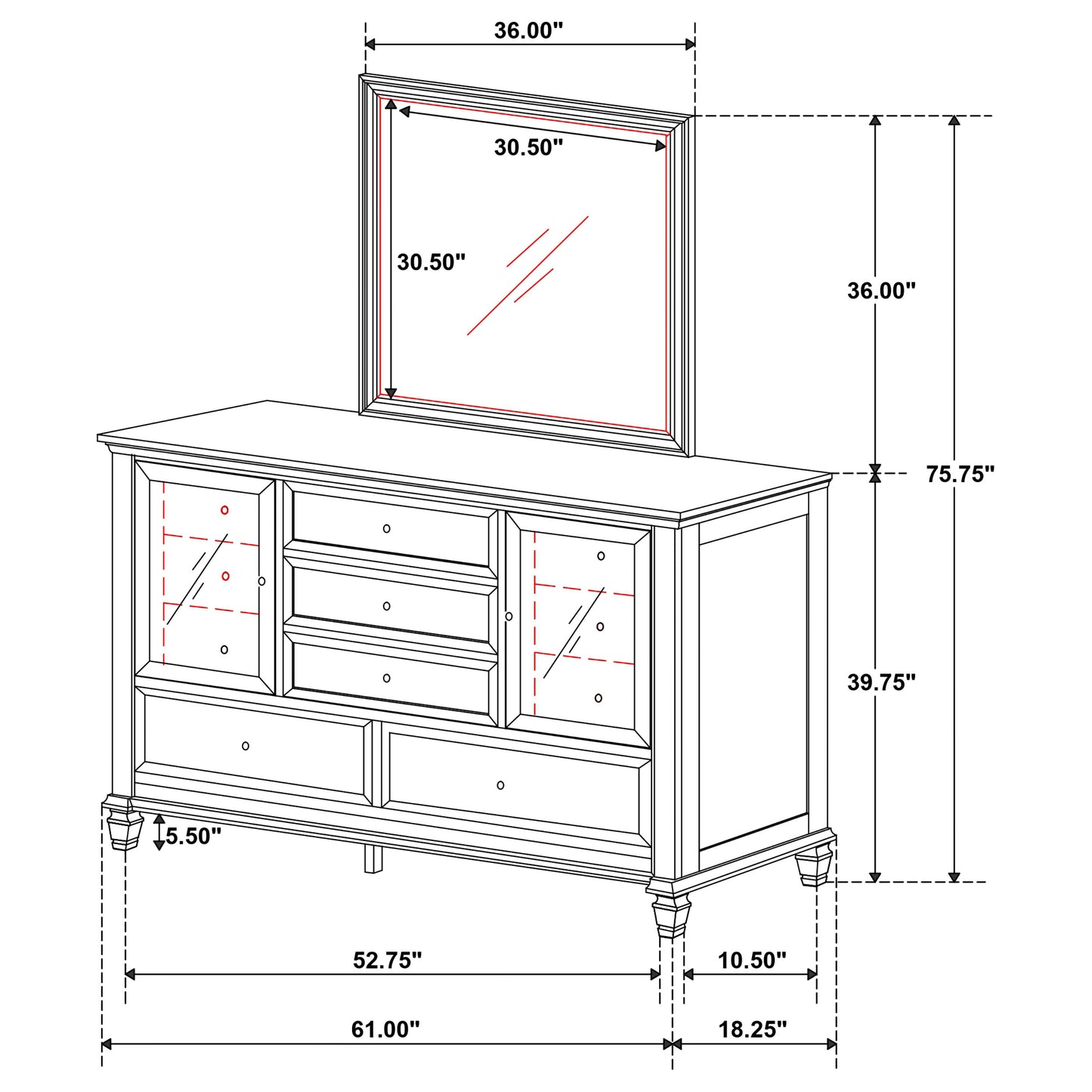 36.00"

30.50"

30.50"

36.00"

75.75"

39.75"

5.50"

52.75"

10.50"

61.00"

18.25"