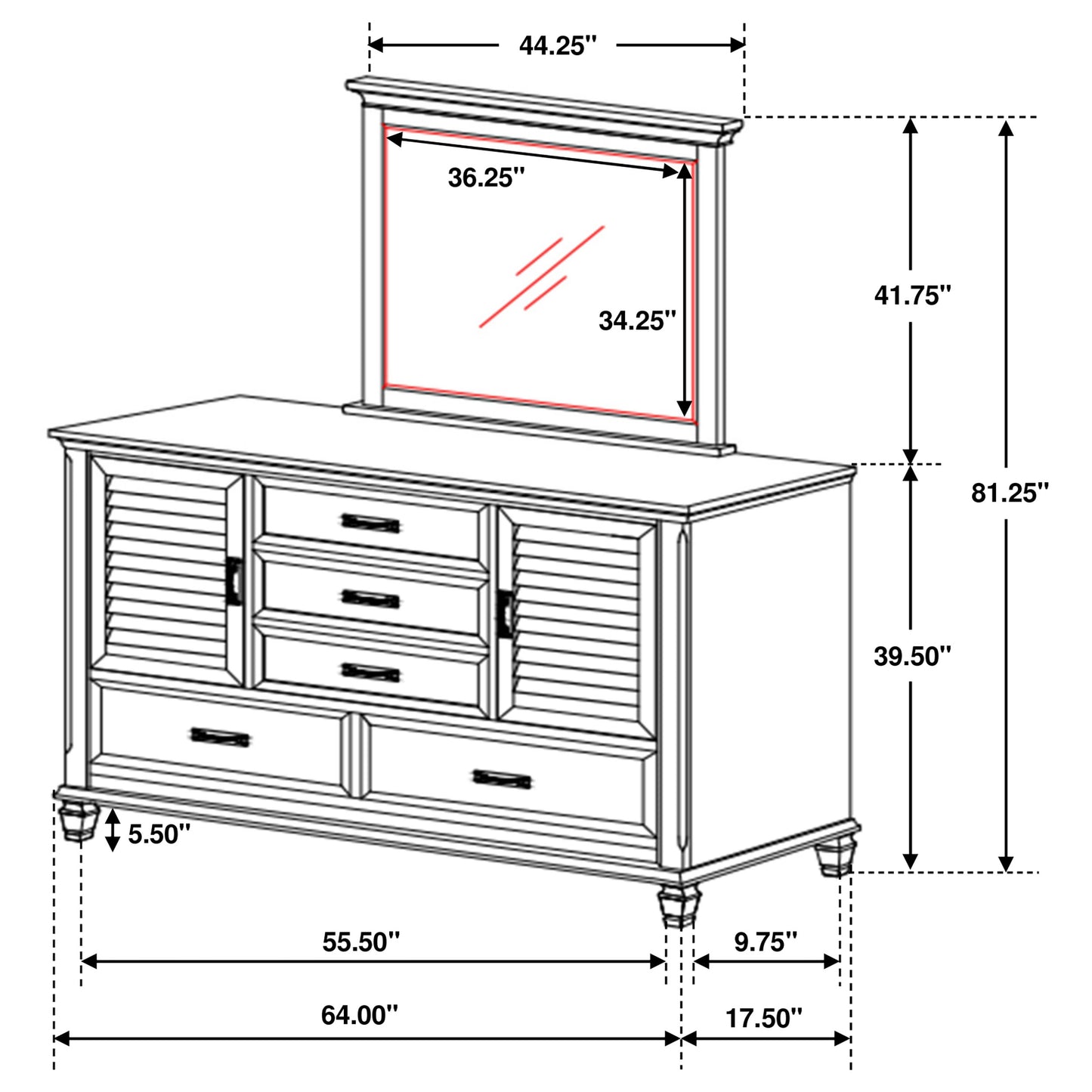 44.25"

36.25"

34.25"

41.75"

81.25"

39.50"

5.50"

55.50"

9.75"

64.00"

17.50"