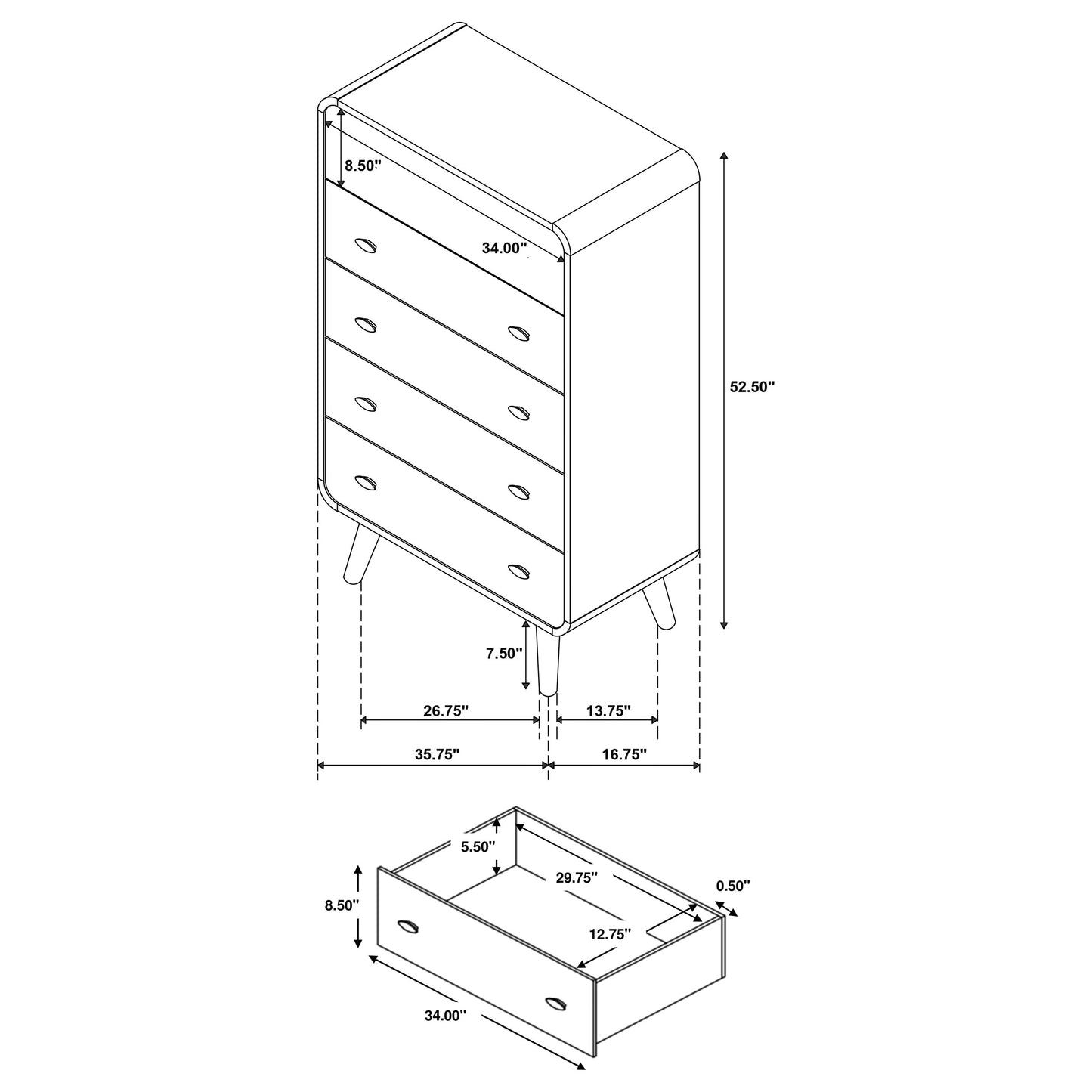 8.50"

34.00"

52.50"

7.50"

26.75"

13.75"

35.75"

16.75"

5.50"

29.75"

0.50"

8.50"

12.75"

34.00"