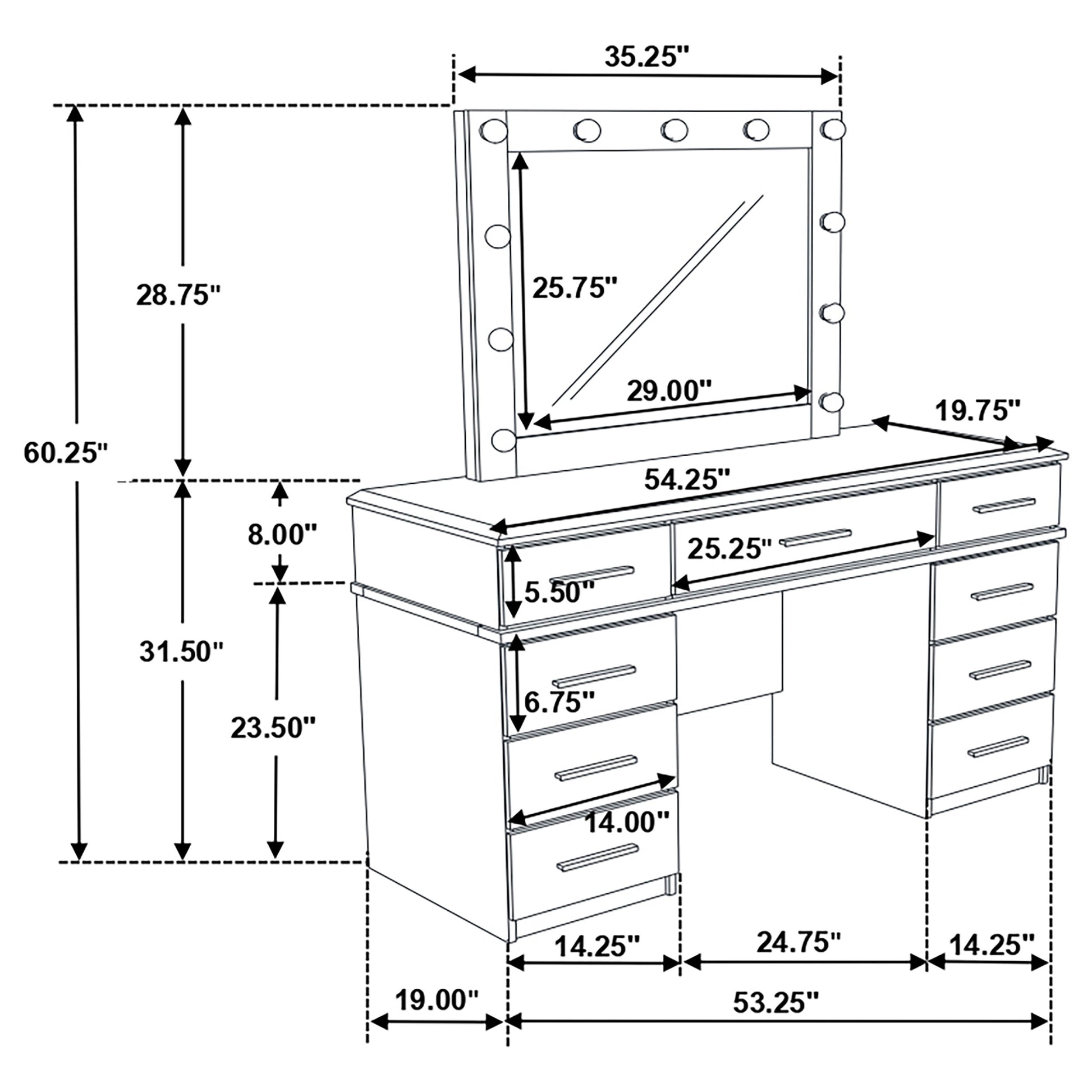 35.25"

28.75"

25.75"

60.25"

29.00"

19.75"

54.25"

8.00"

25.25"

5.50"

31.50"

6.75"

23.50"

14.00"

14.25"

24.75"

14.25"

19.00"

53.25"