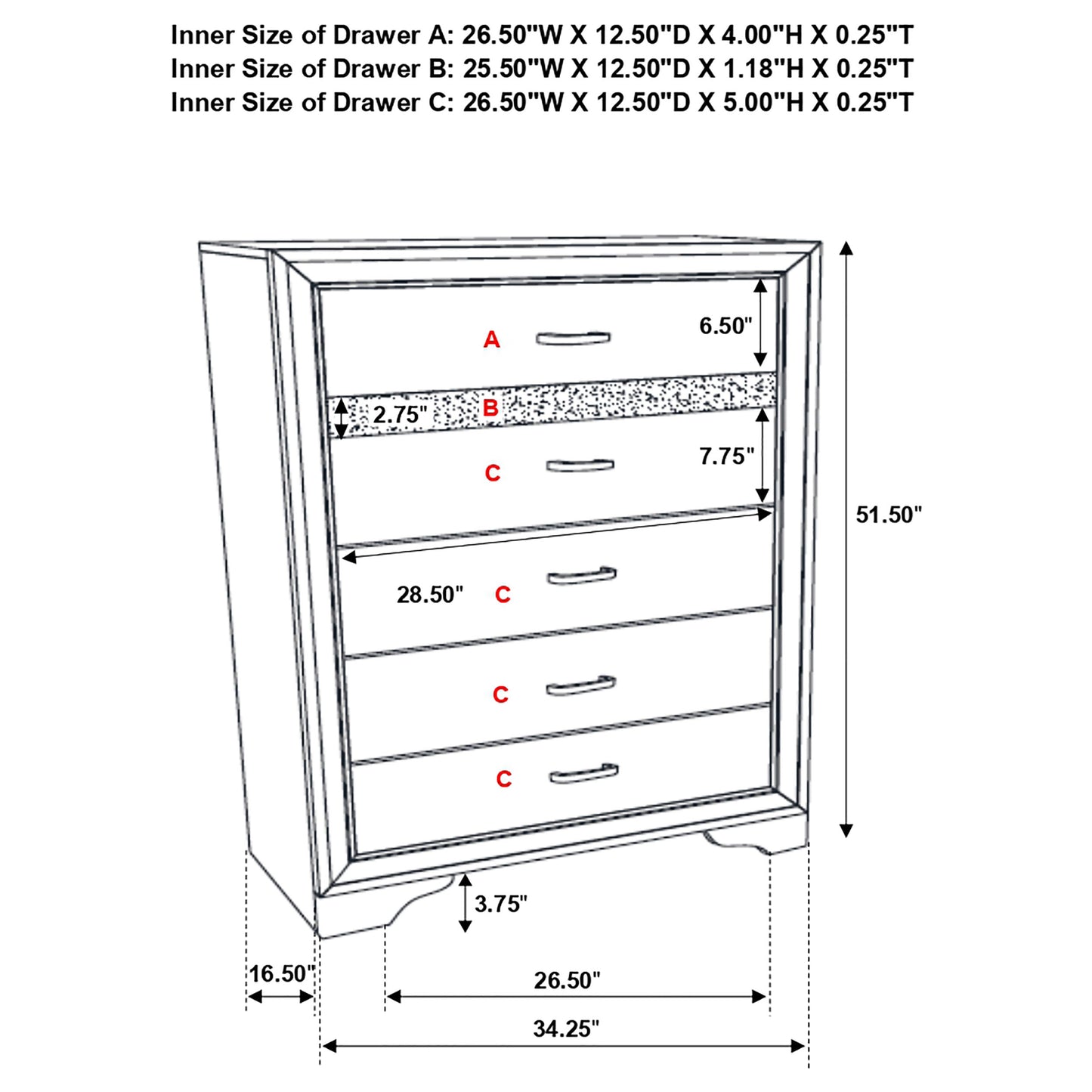 Inner Size of Drawer A: 26.50"W X 12.50"D X 4.00"H X 0.25"T
Inner Size of Drawer B: 25.50"W X 12.50"D X 1.18"H X 0.25"T
Inner Size of Drawer C: 26.50"W X 12.50"D X 5.00"H X 0.25"T

A
6.50"
2.75"
B
C
7.75"
51.50"
28.50"
C
C
C
3.75"
16.50"
26.50"
34.25"