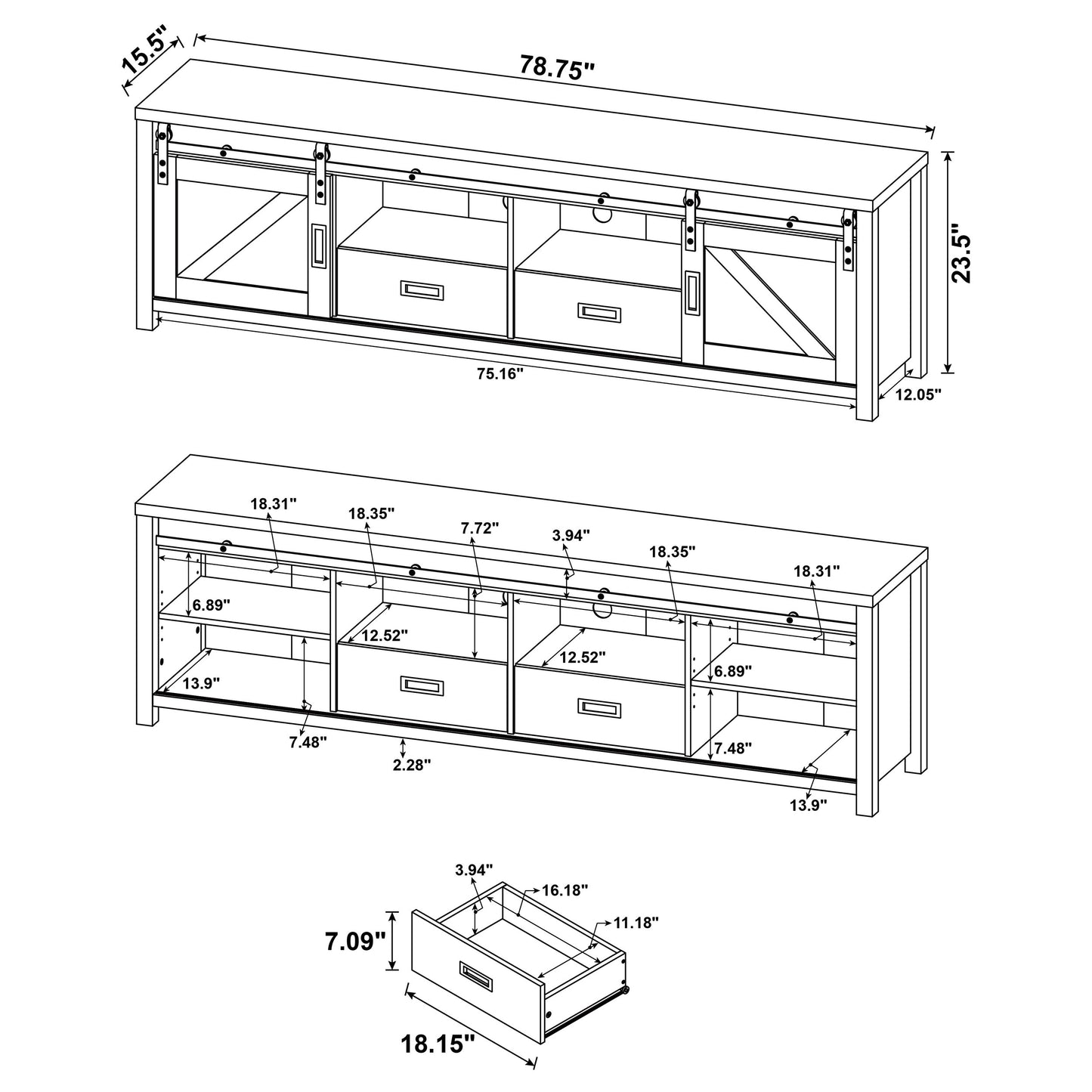 15.5"
78.75"
23.5"
75.16"
12.05"

18.31"
18.35"
7.72"
3.94"
18.35"
18.31"
6.89"
12.52"
12.52"
6.89"
13.9"
7.48"
2.28"
7.48"
13.9"

3.94"
16.18"
11.18"
7.09"
18.15"